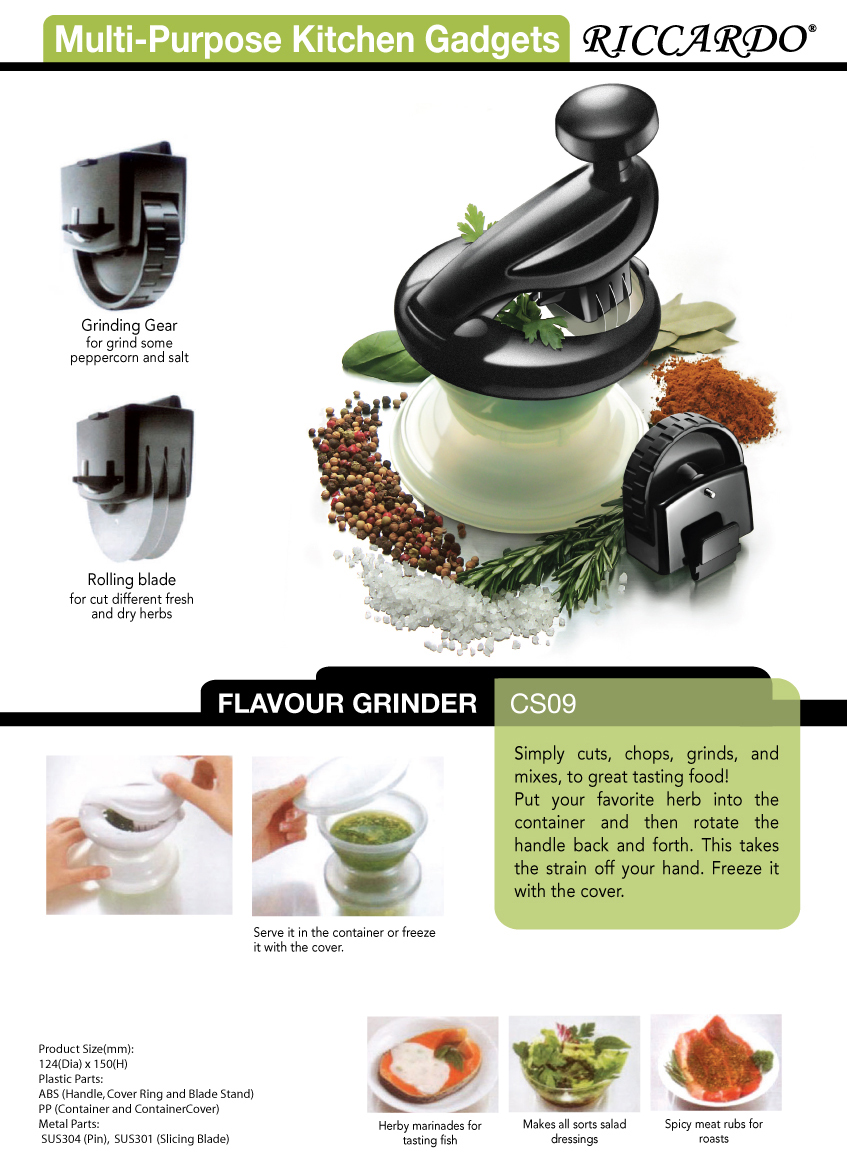 Multi-Purpose Kitchen Gadgets RICCARDO®

Grinding Gear
for grind some peppercorn and salt

Rolling blade
for cut different fresh and dry herbs

FLAVOUR GRINDER CS09

Simply cuts, chops, grinds, and mixes, to great tasting food!
Put your favorite herb into the container and then rotate the handle back and forth. This takes the strain off your hand. Freeze it with the cover.

Serve it in the container or freeze it with the cover.

Product Size(mm):
124(Dia) x 150(H)
Plastic Parts:
ABS (Handle, Cover Ring and Blade Stand)
PP (Container and ContainerCover)
Metal Parts:
SUS304 (Pin), SUS301 (Slicing Blade)

Herby marinades for tasting fish

Makes all sorts salad dressings

Spicy meat rubs for roasts